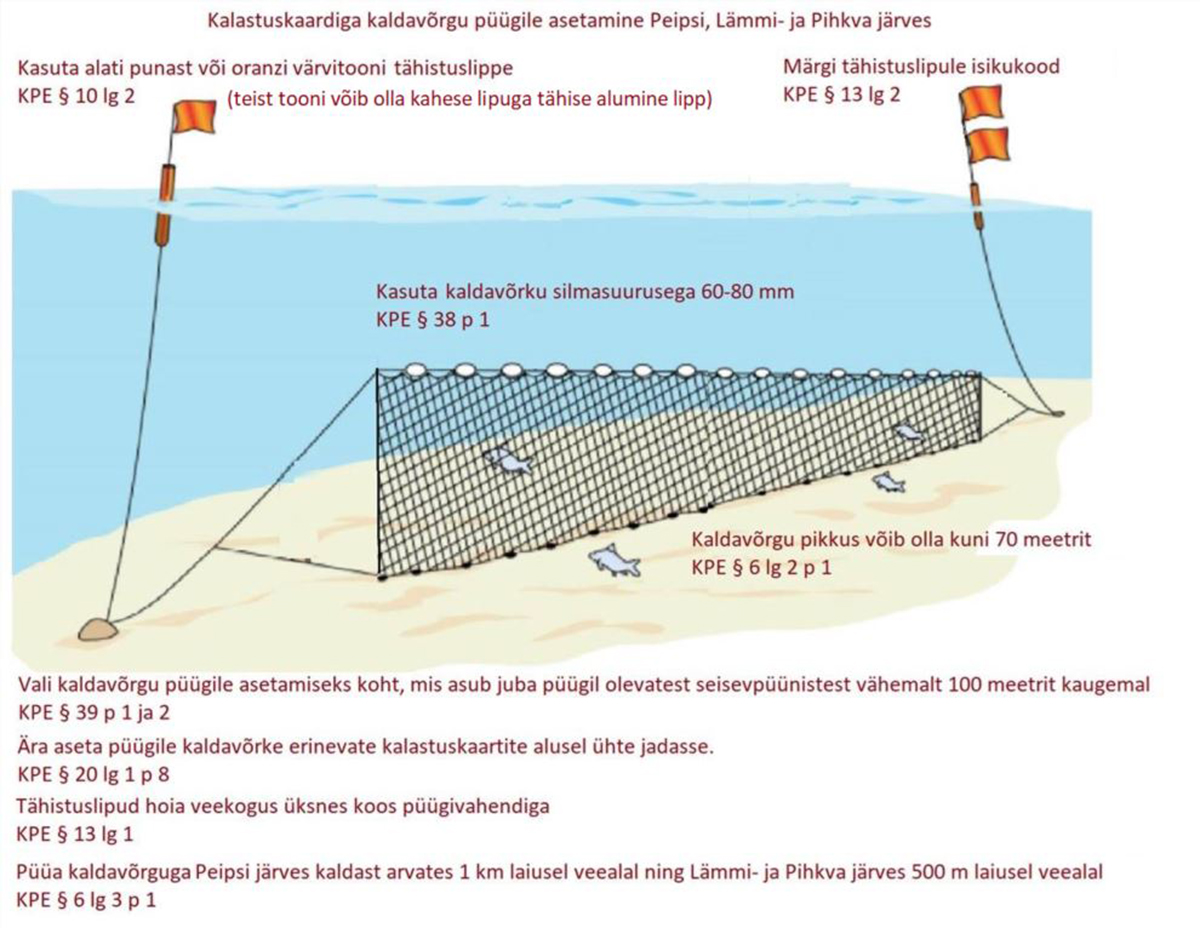 Kalastuskaardiga kaldavõrgu püügile asetamine Peipsi, Lämmi- ja Pihkva järves

Kasuta alati punast või oranzi värvitooni tähistuslippe
KPE § 10 lg 2
(teist tooni võib olla kahese lipuga tähise alumine lipp)

Märgi tähistuslipule isikukood
KPE § 13 lg 2

Kasuta kaldavõrku silmasuurusega 60-80 mm
KPE § 38 p 1

Kaldavõrgu pikkus võib olla kuni 70 meetrit
KPE § 6 lg 2 p 1

Vali kaldavõrgu püügile asetamiseks koht, mis asub juba püügil olevatest seisevpüünistest vähemalt 100 meetrit kaugemal
KPE § 39 p 1 ja 2

Ära aseta püügile kaldavõrke erinevate kalastuskaartite alusel ühte jadasse.
KPE § 20 lg 1 p 8

Tähistuslipud hoia veekogus üksnes koos püügivahendiga
KPE § 13 lg 1

Püüa kaldavõrguga Peipsi järves kaldast arvates 1 km laiusel veealal ning Lämmi- ja Pihkva järves 500 m laiusel veealal
KPE § 6 lg 3 p 1